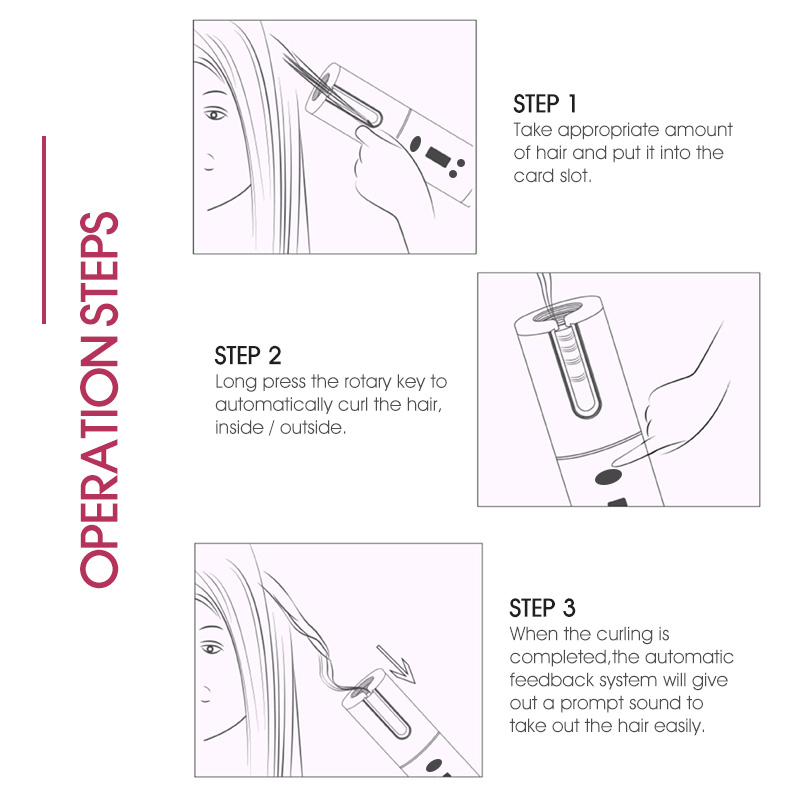 OPERATION STEPS

STEP 1
Take appropriate amount of hair and put it into the card slot.

STEP 2
Long press the rotary key to automatically curl the hair, inside / outside.

STEP 3
When the curling is completed,the automatic feedback system will give out a prompt sound to take out the hair easily.