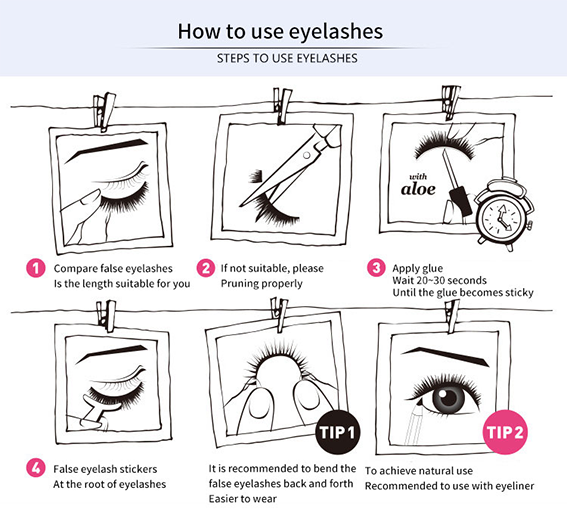 How to use eyelashes
STEPS TO USE EYELASHES

with aloe

1 Compare false eyelashes
Is the length suitable for you

2 If not suitable, please
Pruning properly

3 Apply glue
Wait 20~30 seconds
Until the glue becomes sticky

TIP 1

TIP 2

4 False eyelash stickers
At the root of eyelashes

It is recommended to bend the false eyelashes back and forth
Easier to wear

To achieve natural use
Recommended to use with eyeliner